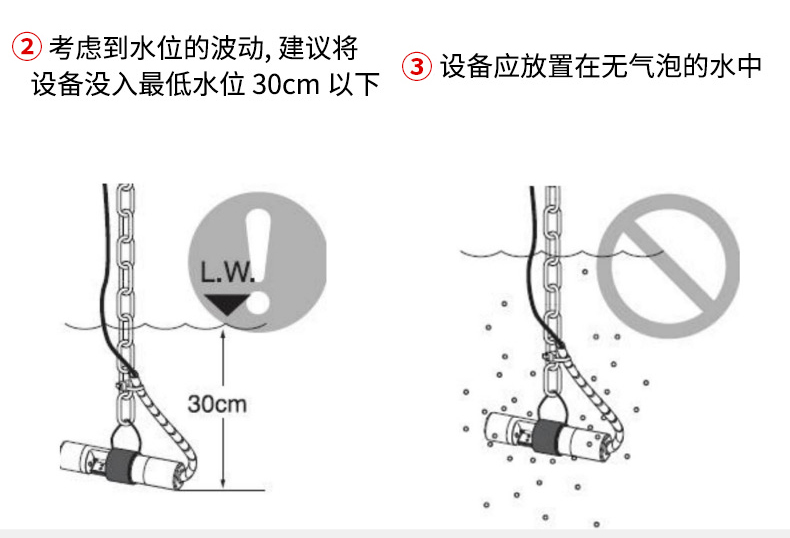 ② 考虑到水位的波动, 建议将设备没入最低水位 30cm 以下

③ 设备应放置在无气泡的水中

L.W.

30cm